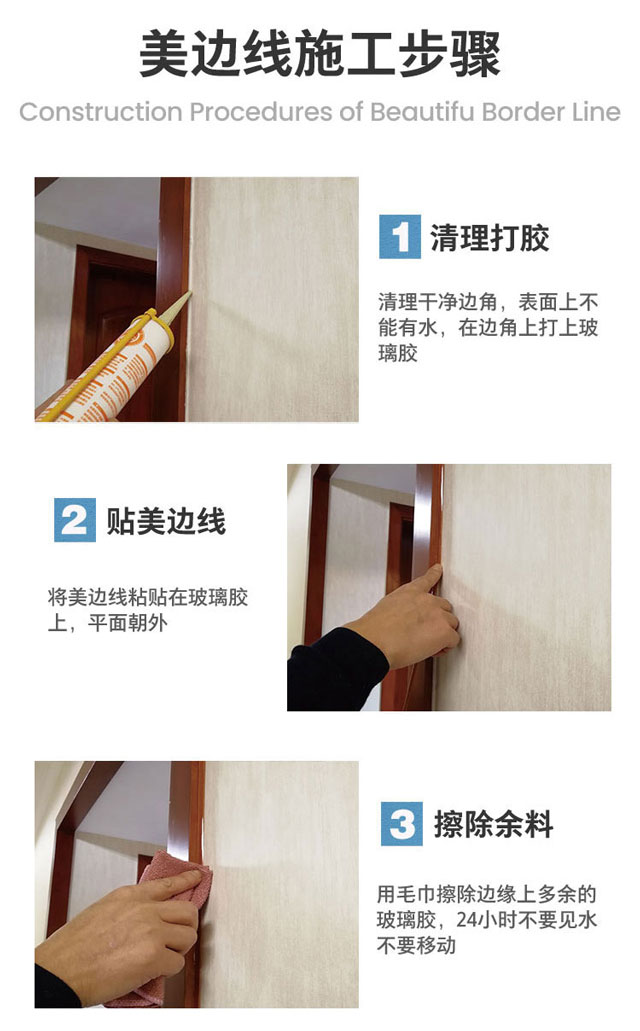 美边线施工步骤

Construction Procedures of Beautifu Border Line

1 清理打胶

清理干净边角，表面上不能有水，在边角上打上玻璃胶

2 贴美边线

将美边线粘贴在玻璃胶上，平面朝外

3 擦除余料

用毛巾擦除边缘上多余的玻璃胶，24小时不要见水不要移动